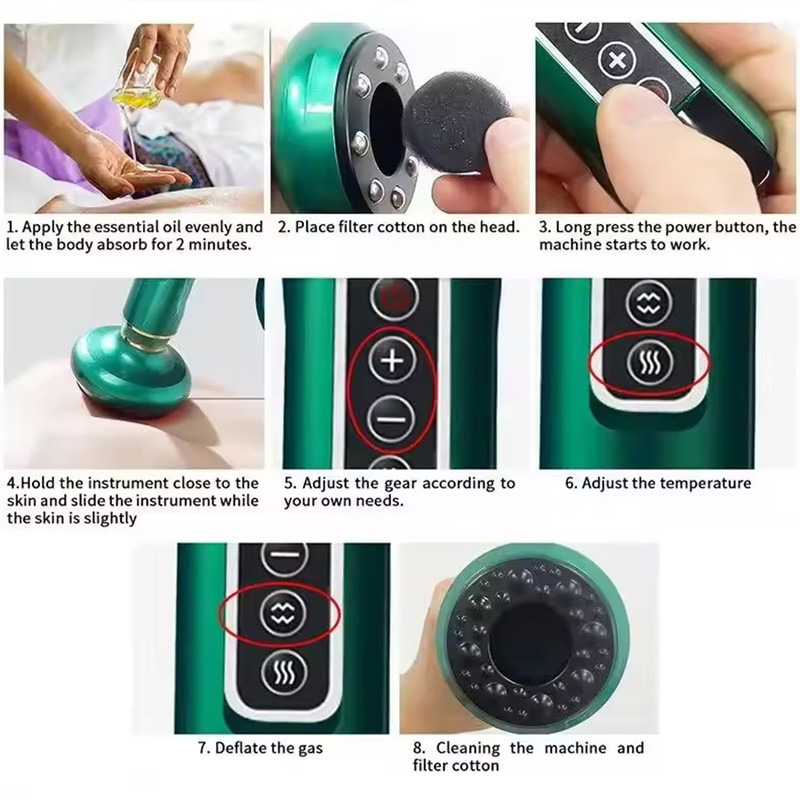 1. Apply the essential oil evenly and let the body absorb for 2 minutes.

2. Place filter cotton on the head.

3. Long press the power button, the machine starts to work.

4.Hold the instrument close to the skin and slide the instrument while the skin is slightly

5. Adjust the gear according to your own needs.

6. Adjust the temperature

7. Deflate the gas

8. Cleaning the machine and filter cotton